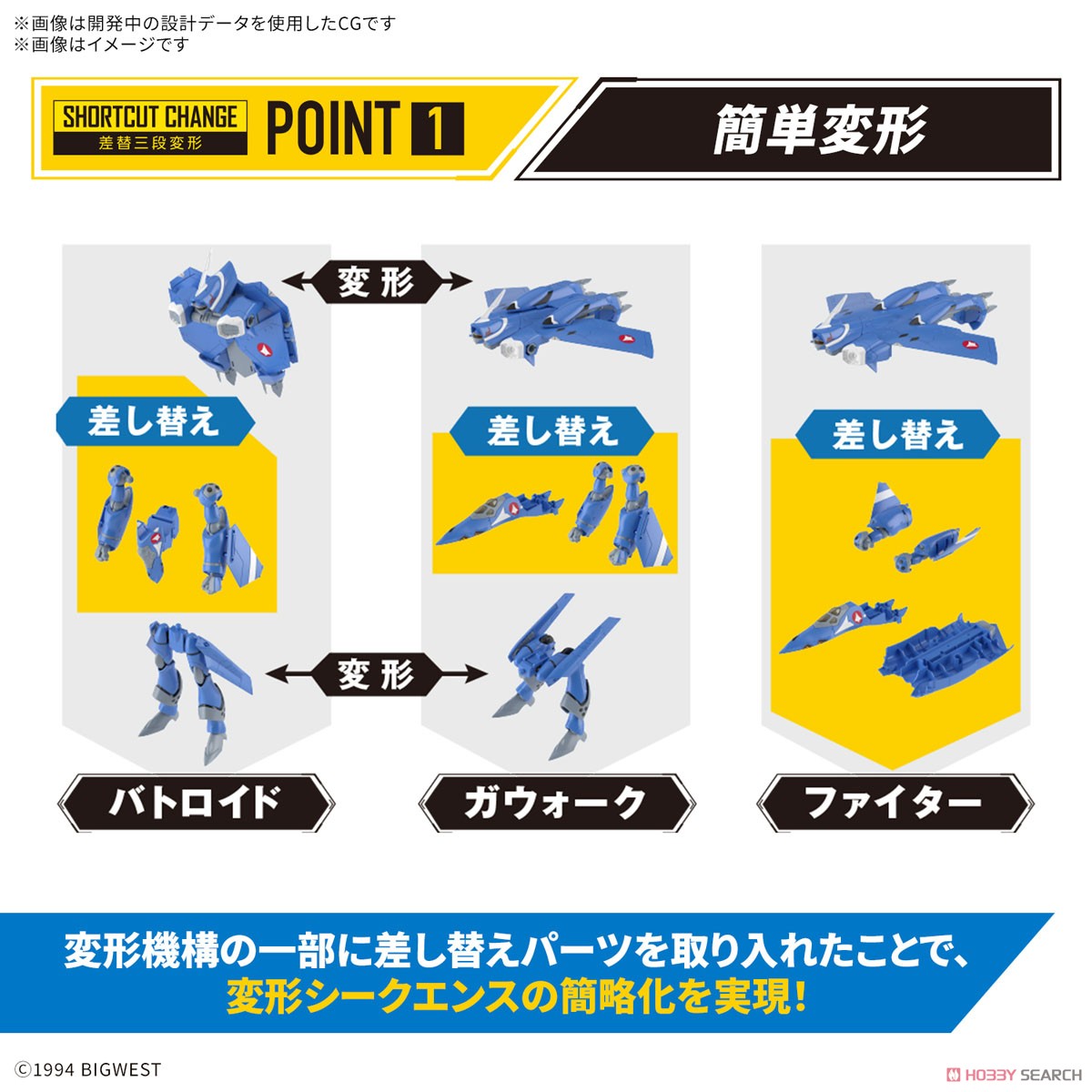 ※画像は開発中の設計データを使用したCGです
※画像はイメージです

SHORTCUT CHANGE
差替三段変形
POINT 1

簡単変形

変形

差し替え

差し替え

差し替え

変形

バトロイド

ガウォーク

ファイター

変形機構の一部に差し替えパーツを取り入れたことで、
変形シークエンスの簡略化を実現!

©1994 BIGWEST

HOBBY SEARCH