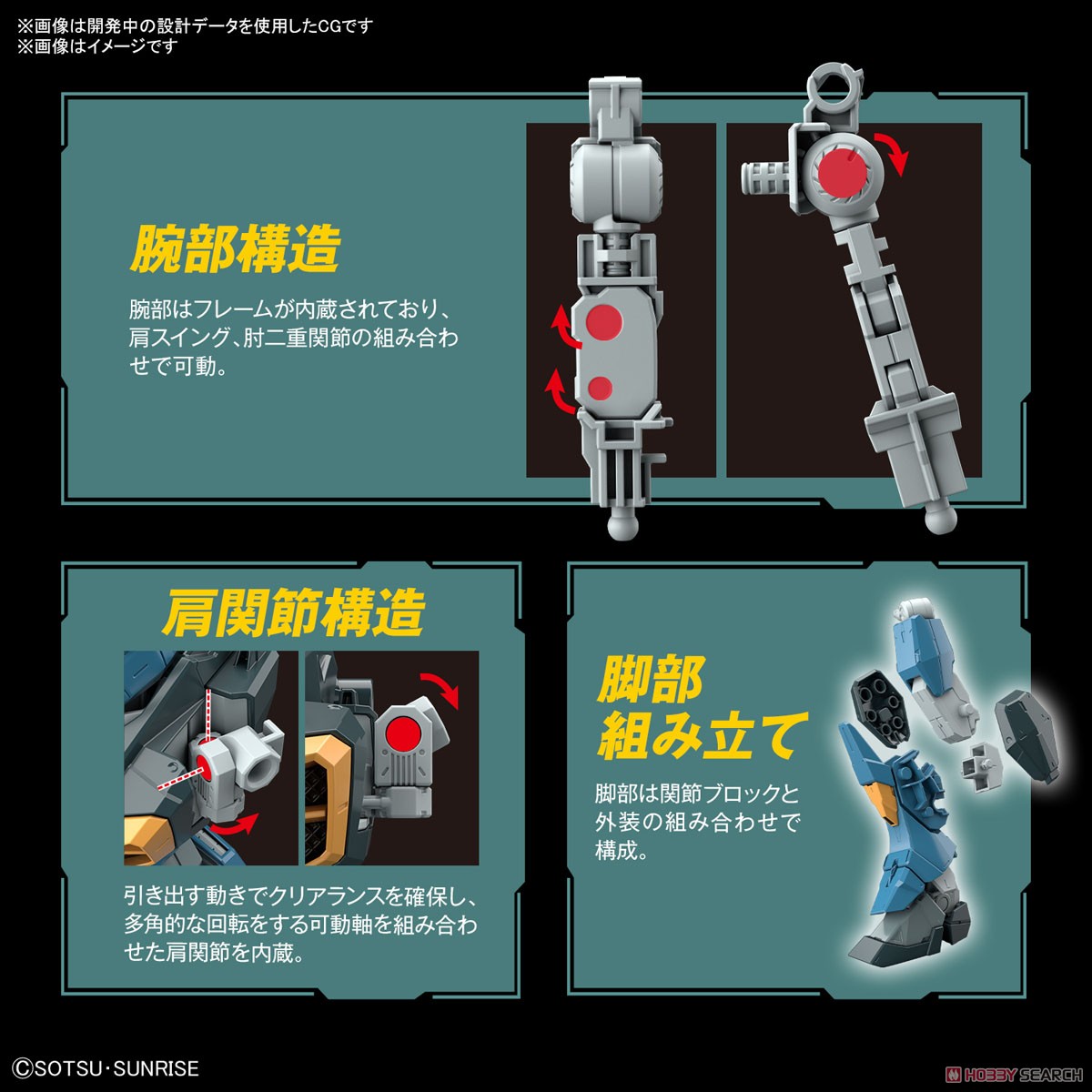 ※画像は開発中の設計データを使用したCGです
※画像はイメージです

腕部構造

腕部はフレームが内蔵されており、肩スイング、肘二重関節の組み合わせで可動。

肩関節構造

引き出す動きでクリアランスを確保し、多角的な回転をする可動軸を組み合わせた肩関節を内蔵。

脚部組み立て

脚部は関節ブロックと外装の組み合わせで構成。

©SOTSU・SUNRISE

HOBBY SEARCH