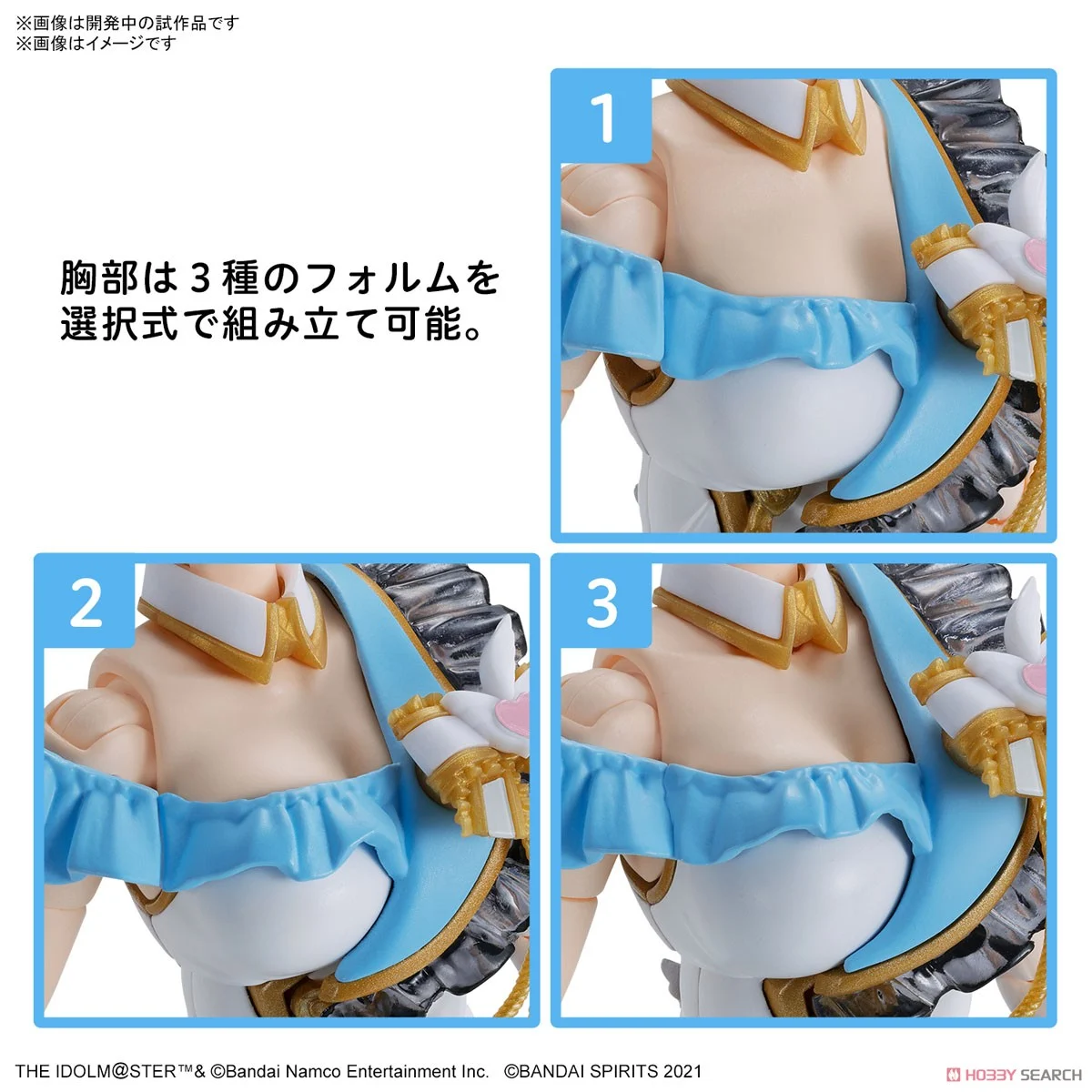 ※画像は開発中の試作品です
※画像はイメージです

1

胸部は３種のフォルムを選択式で組み立て可能。

2

3

THE IDOLM@STER™& ©Bandai Namco Entertainment Inc.　©BANDAI SPIRITS 2021

HOBBY SEARCH