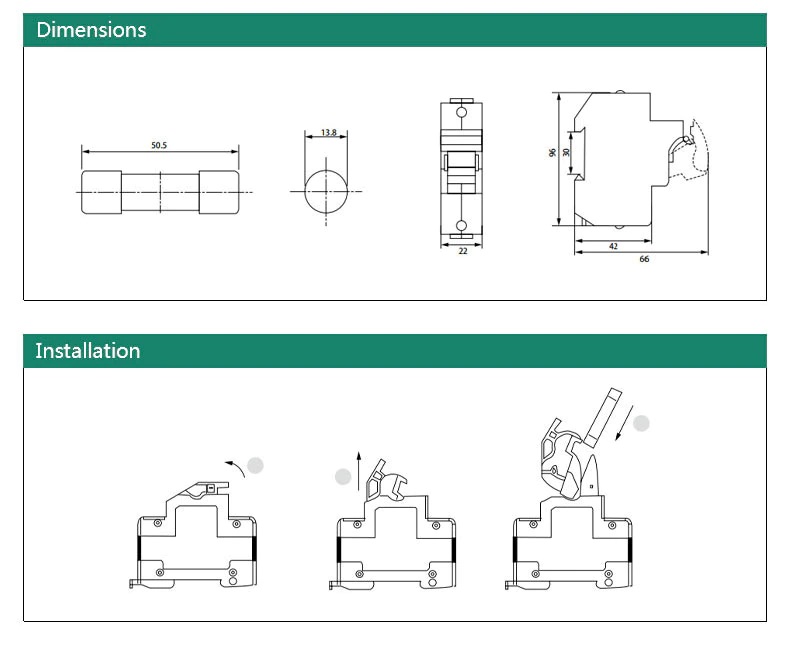 Dimensions

50.5

13.8

22

96

30

42

66

Installation