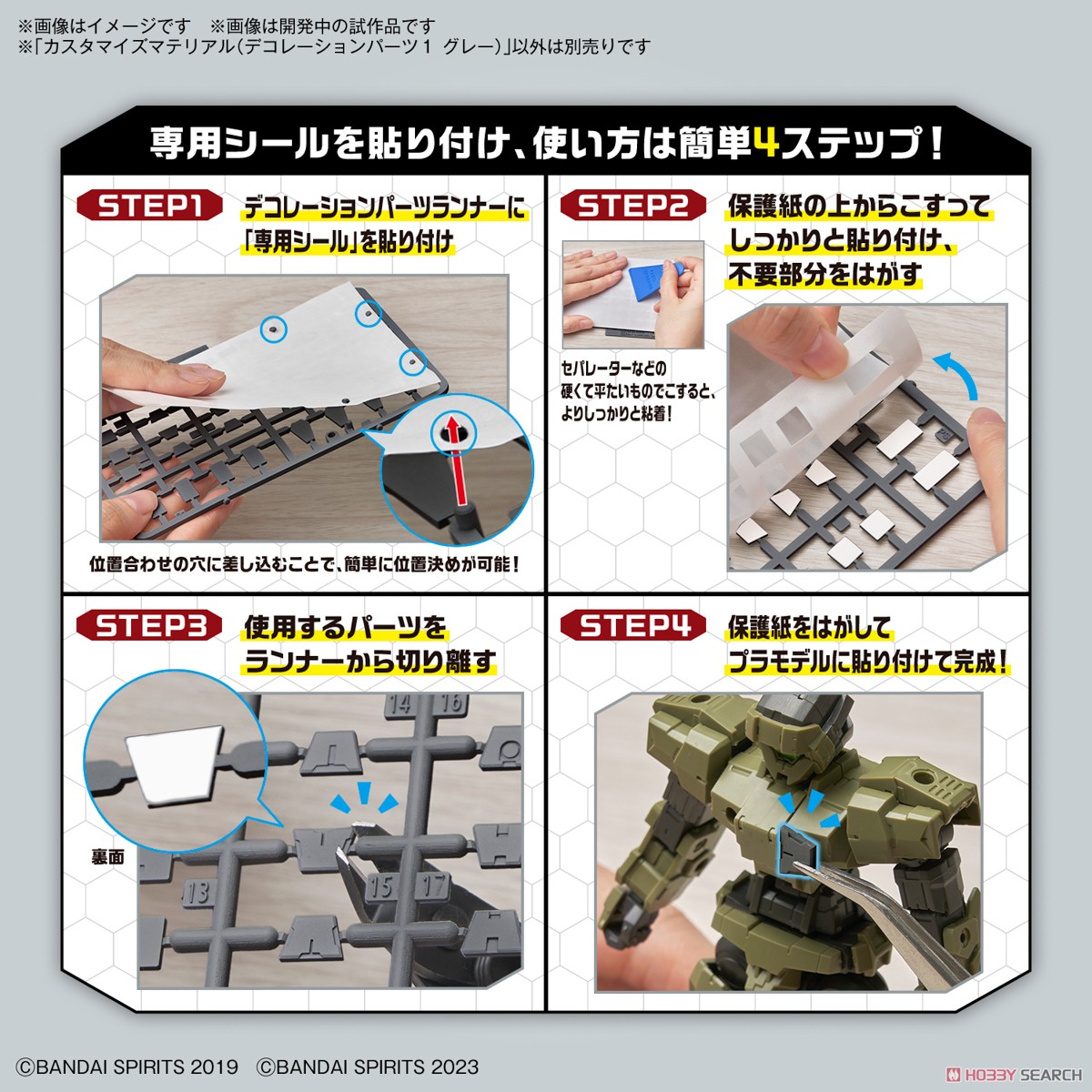 ※画像はイメージです　※画像は開発中の試作品です
※「カスタマイズマテリアル(デコレーションパーツ１ グレー)」以外は別売りです

専用シールを貼り付け、使い方は簡単4ステップ！

STEP1
デコレーションパーツランナーに「専用シール」を貼り付け

位置合わせの穴に差し込むことで、簡単に位置決めが可能！

STEP2
保護紙の上からこすってしっかりと貼り付け、不要部分をはがす

セパレーターなどの硬くて平たいものでこすると、よりしっかりと粘着！

STEP3
使用するパーツをランナーから切り離す

裏面

14 16 13 15 17

STEP4
保護紙をはがしてプラモデルに貼り付けて完成！

©BANDAI SPIRITS 2019 ©BANDAI SPIRITS 2023

HOBBY SEARCH