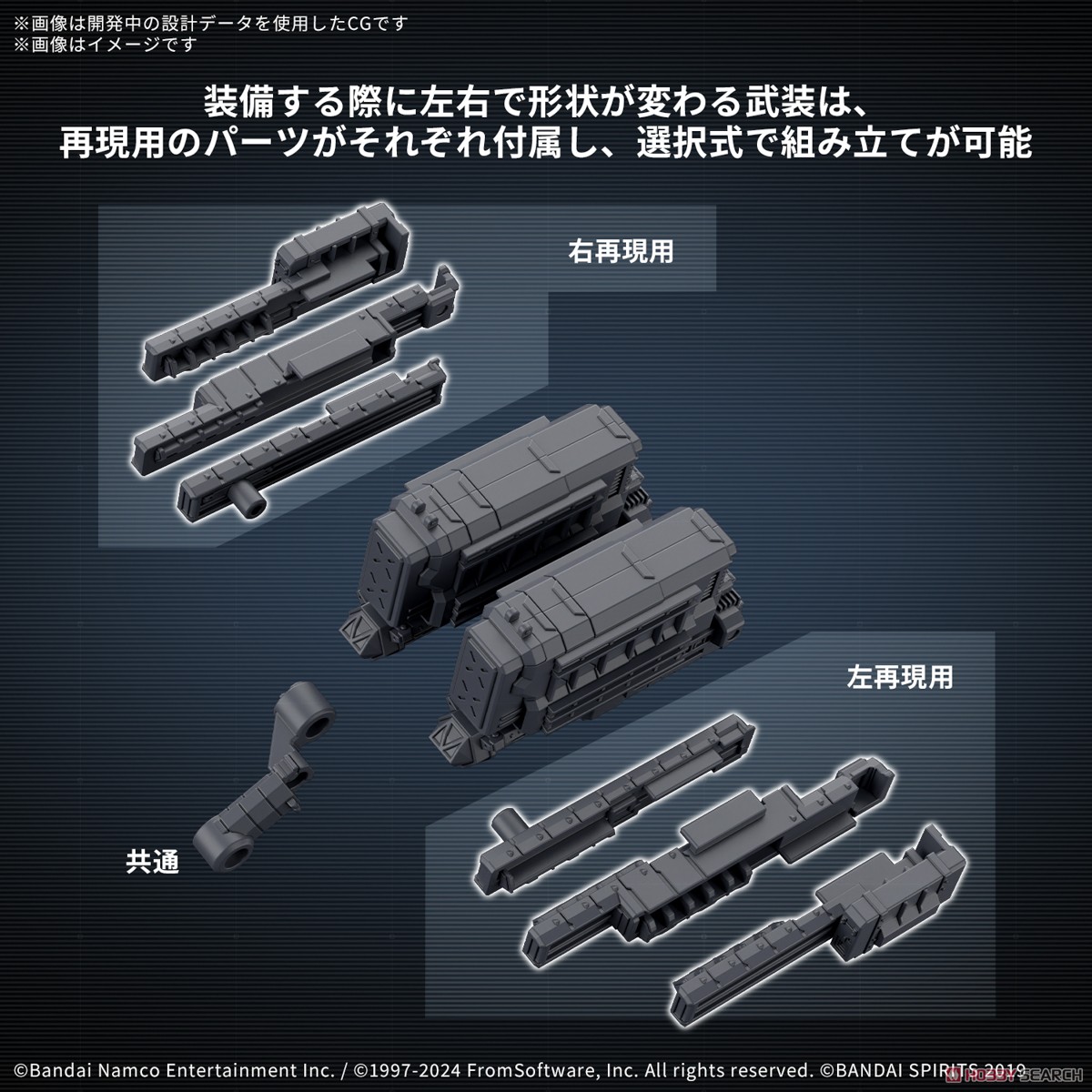 ※画像は開発中の設計データを使用したCGです
※画像はイメージです

装備する際に左右で形状が変わる武装は、
再現用のパーツがそれぞれ付属し、選択式で組み立てが可能

右再現用

左再現用

共通

©Bandai Namco Entertainment Inc. / ©1997-2024 FromSoftware, Inc. All rights reserved. ©BANDAI SPIRITS 2019

HOBBY SEARCH