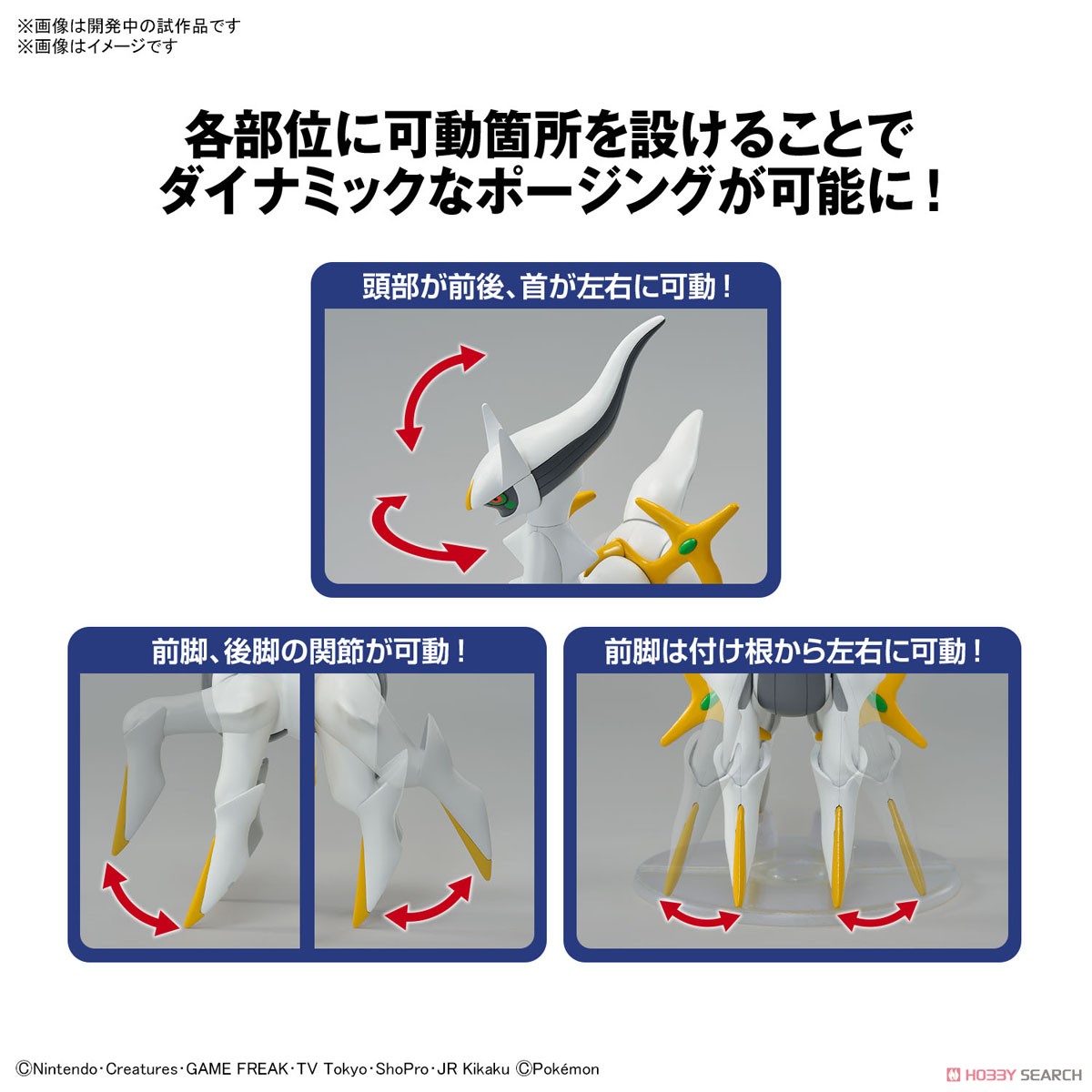 ※画像は開発中の試作品です
※画像はイメージです

各部位に可動箇所を設けることで
ダイナミックなポージングが可能に！

頭部が前後、首が左右に可動！

前脚、後脚の関節が可動！

前脚は付け根から左右に可動！

©Nintendo･Creatures･GAME FREAK･TV Tokyo･ShoPro･JR Kikaku ©Pokémon

HOBBY SEARCH